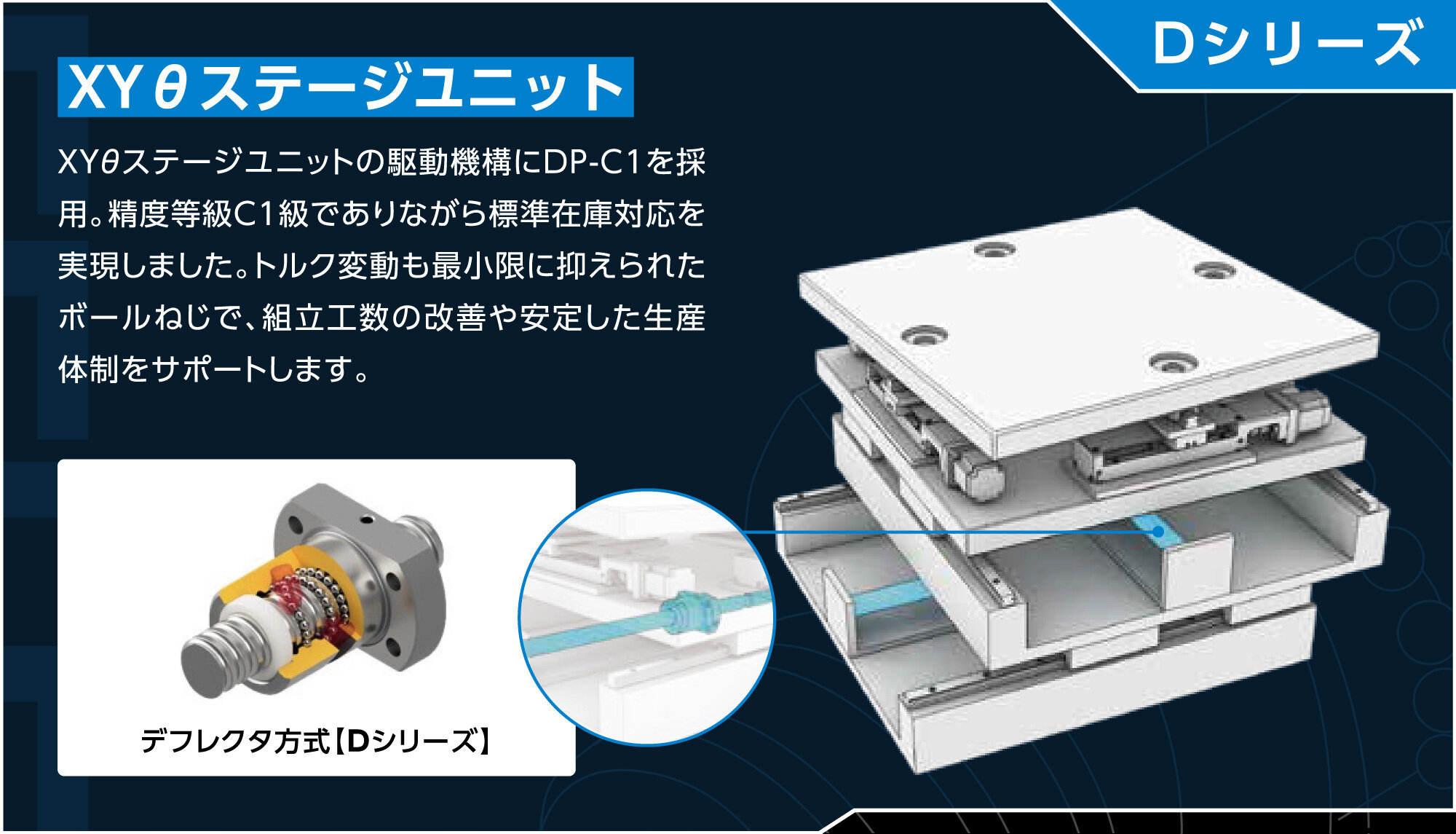 Dシリーズ

XYθステージユニット

XYθステージユニットの駆動機構にDP-C1を採用。精度等級C1級でありながら標準在庫対応を実現しました。トルク変動も最小限に抑えられたボールねじで、組立工数の改善や安定した生産体制をサポートします。

デフレクタ方式【Dシリーズ】