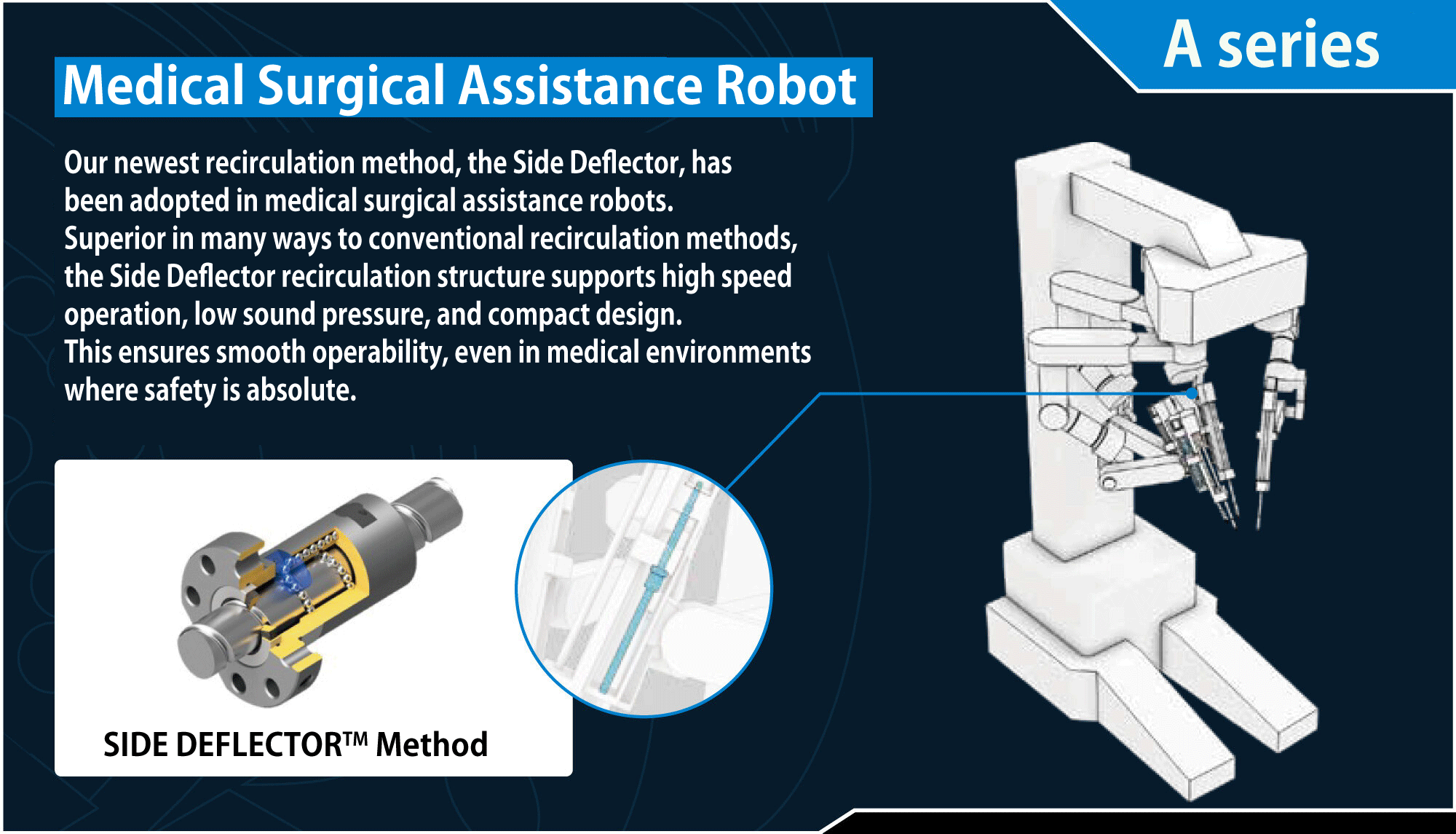 A series

Medical Surgical Assistance Robot

Our newest recirculation method, the Side Deflector, has been adopted in medical surgical assistance robots. Superior in many ways to conventional recirculation methods, the Side Deflector recirculation structure supports high speed operation, low sound pressure, and compact design. This ensures smooth operability, even in medical environments where safety is absolute.

SIDE DEFLECTOR™ Method