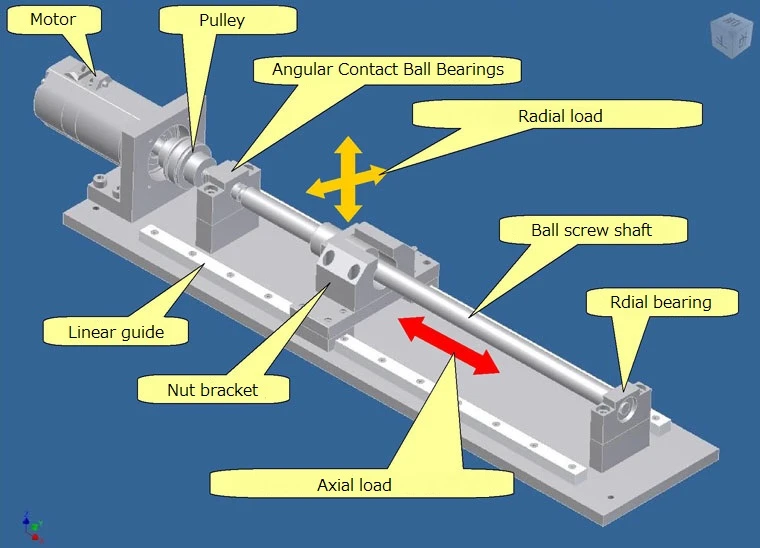 Motor

Pulley

Angular Contact Ball Bearings

Radial load

Ball screw shaft

Rdial bearing

Linear guide

Nut bracket

Axial load